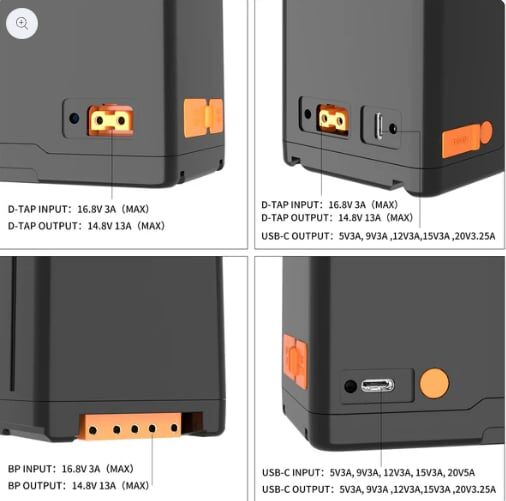 D-TAP INPUT: 16.8V 3A (MAX)
D-TAP OUTPUT: 14.8V 13A (MAX)

D-TAP INPUT: 16.8V 3A (MAX)
D-TAP OUTPUT: 14.8V 13A (MAX)
USB-C OUTPUT: 5V3A, 9V3A ,12V3A,15V3A ,20V3.25A

BP INPUT: 16.8V 3A (MAX)
BP OUTPUT: 14.8V 13A (MAX)

USB-C INPUT: 5V3A, 9V3A, 12V3A, 15V3A, 20V5A
USB-C OUTPUT: 5V3A, 9V3A ,12V3A,15V3A ,20V3.25A